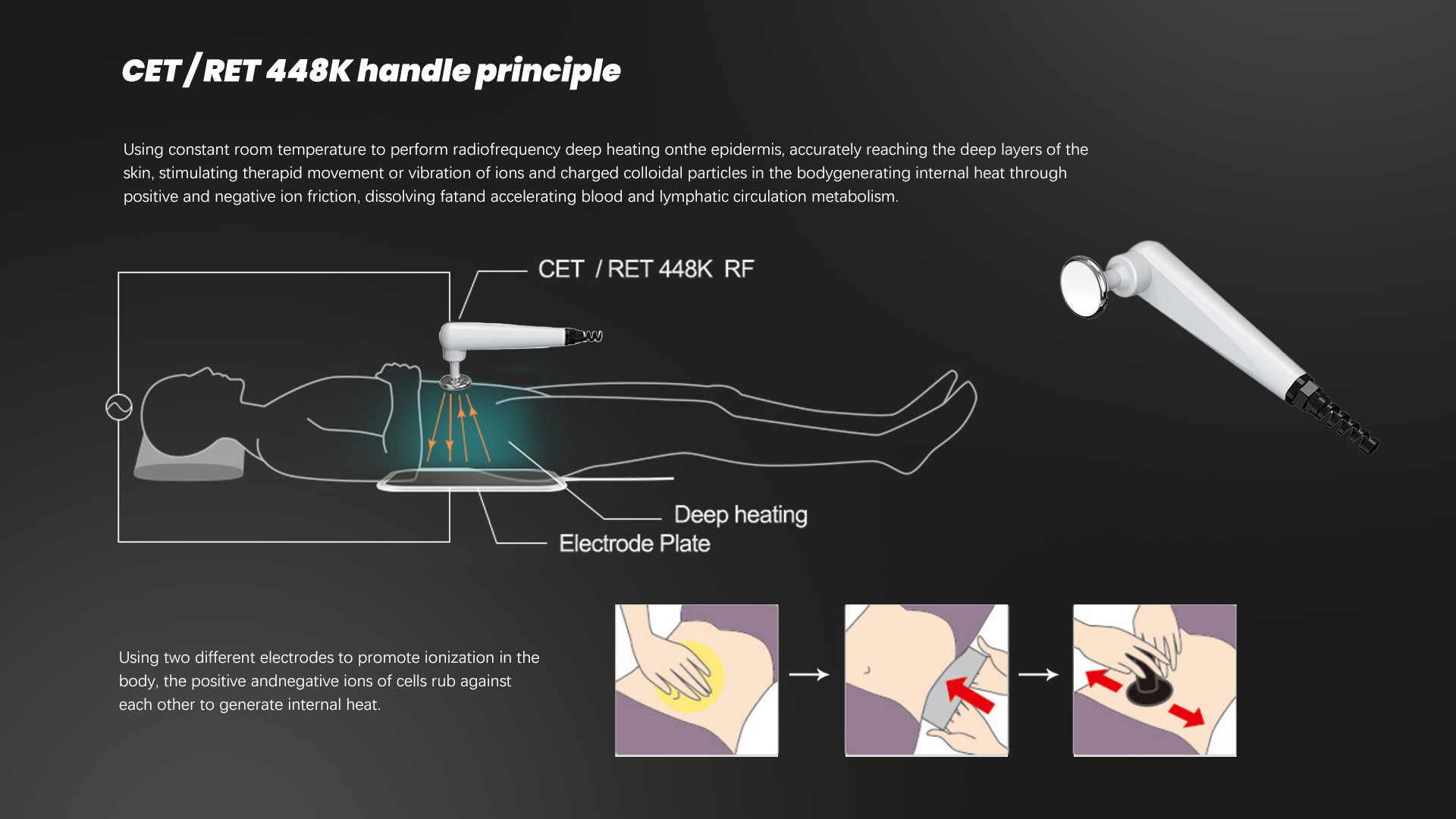 CET / RET 448K handle principle

Using constant room temperature to perform radiofrequency deep heating onthe epidermis, accurately reaching the deep layers of the skin, stimulating therapid movement or vibration of ions and charged colloidal particles in the bodygenerating internal heat through positive and negative ion friction, dissolving fatand accelerating blood and lymphatic circulation metabolism.

CET / RET 448K RF

Deep heating

Electrode Plate

Using two different electrodes to promote ionization in the body, the positive andnegative ions of cells rub against each other to generate internal heat.