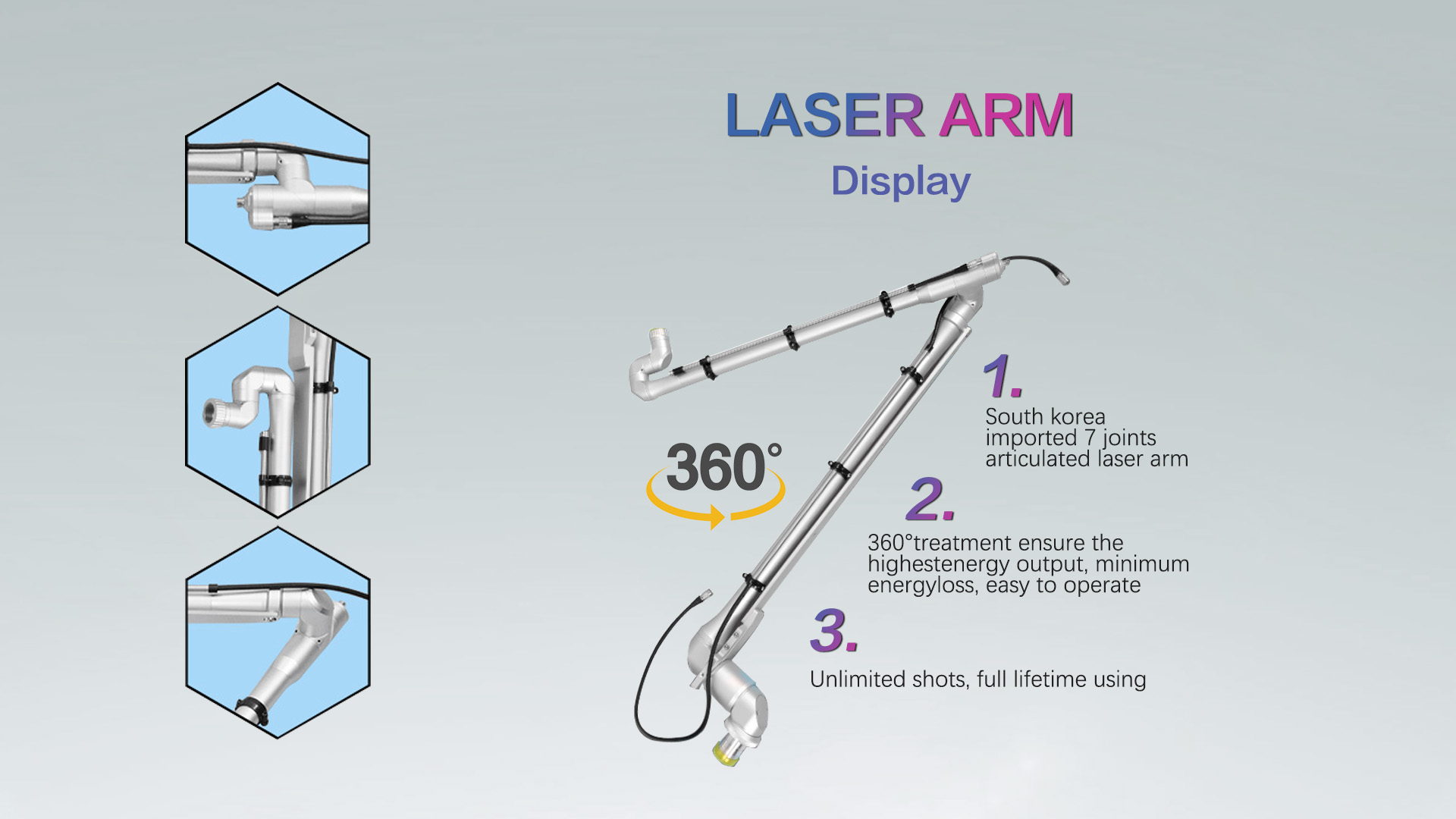 LASER ARM
Display

360°

1.
South korea imported 7 joints articulated laser arm

2.
360°treatment ensure the highestenergy output, minimum energyloss, easy to operate

3.
Unlimited shots, full lifetime using